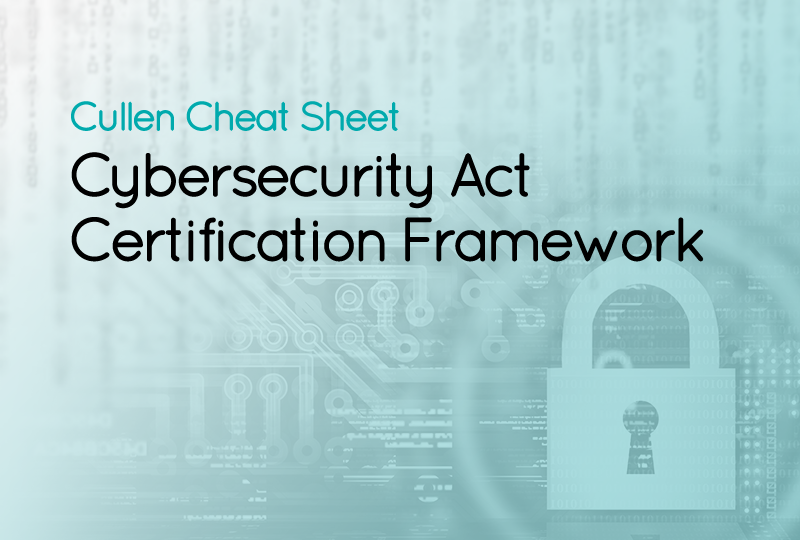 Cullen Cheat Sheet

Cybersecurity Act Certification Framework